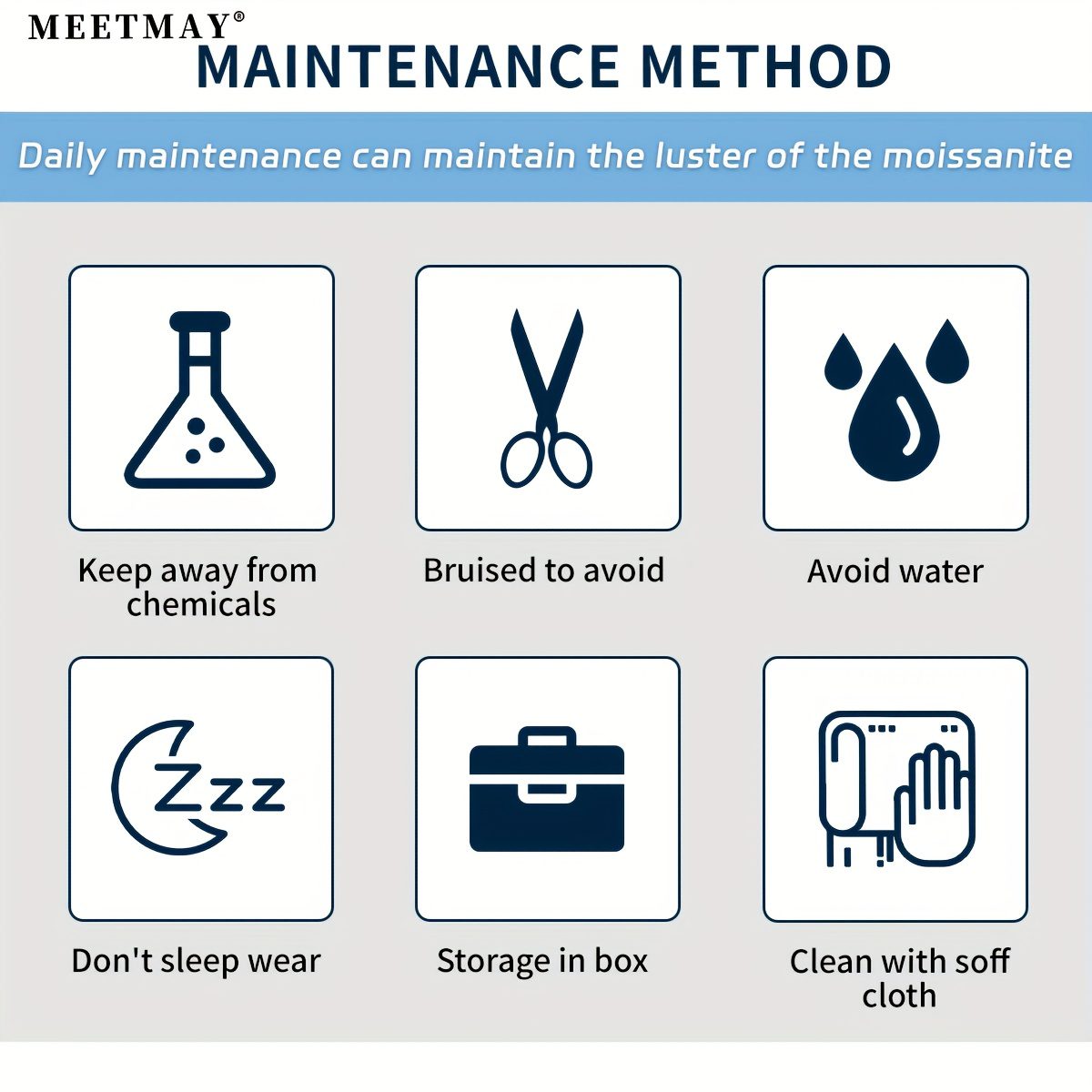 MEETMAY®
MAINTENANCE METHOD

Daily maintenance can maintain the luster of the moissanite

Keep away from chemicals

Bruised to avoid

Avoid water

Zzz

Don't sleep wear

Storage in box

Clean with soff cloth